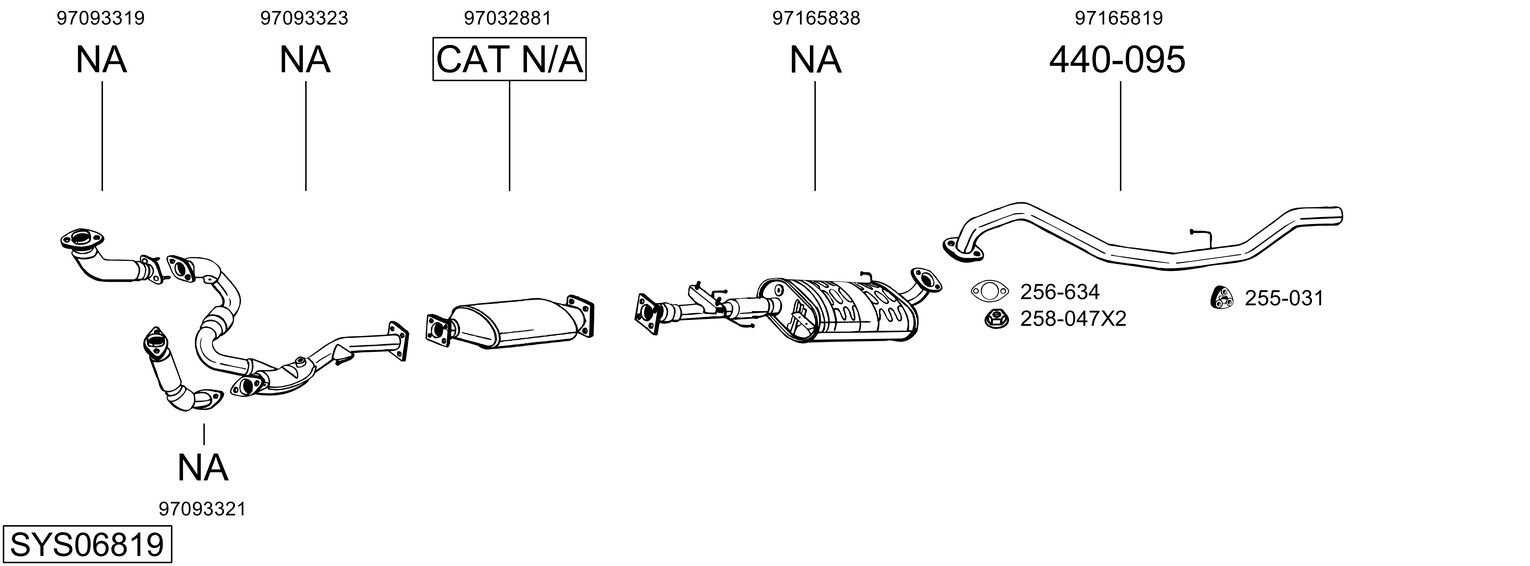 97093319
NA

97093323
NA

97032881
CAT N/A

97165838
NA

97165819
440-095

256-634
258-047X2
255-031

NA
97093321

SYS06819