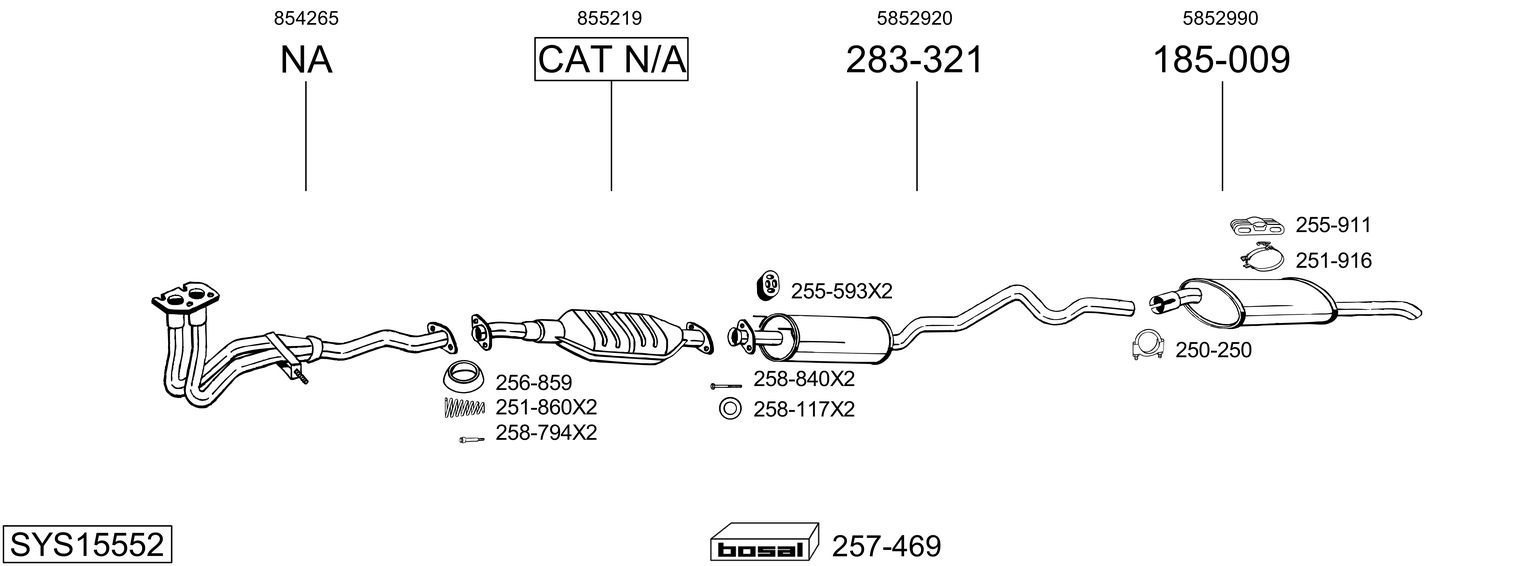 854265

NA

855219

CAT N/A

5852920

283-321

5852990

185-009

255-911

251-916

255-593X2

250-250

256-859

251-860X2

258-794X2

258-840X2

258-117X2

SYS15552

bosal

257-469