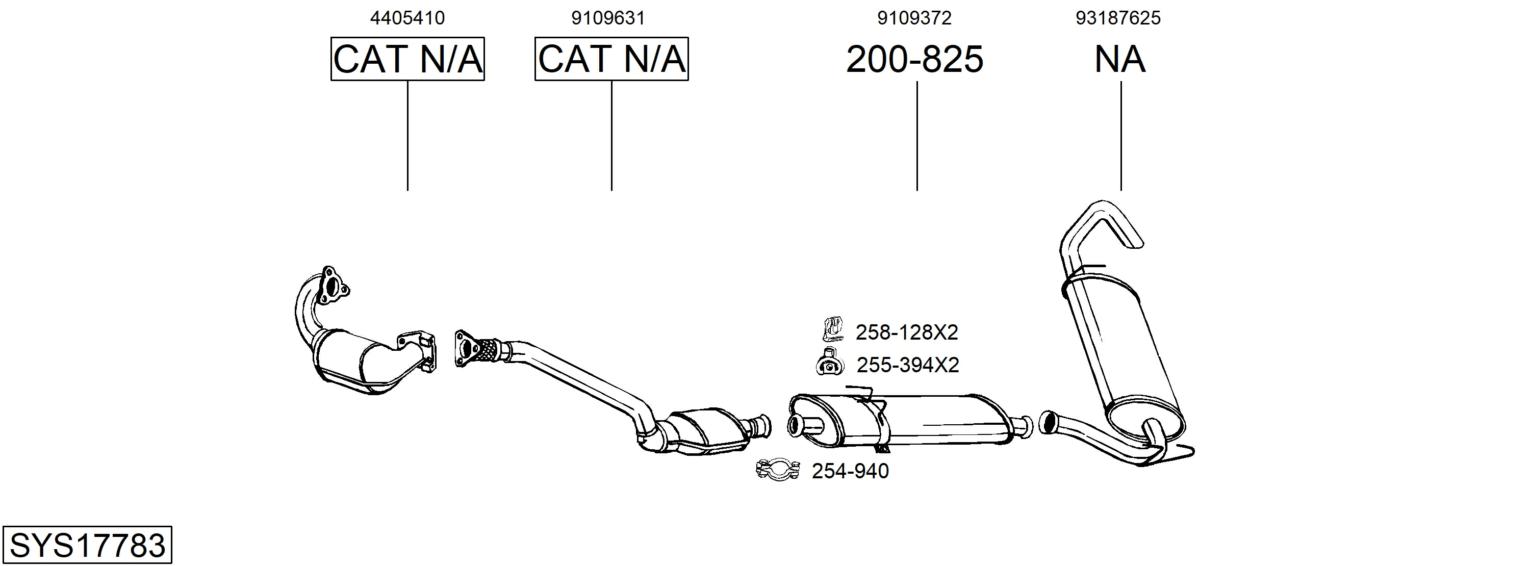 4405410
CAT N/A

9109631
CAT N/A

9109372
200-825

93187625
NA

258-128X2
255-394X2
254-940

SYS17783