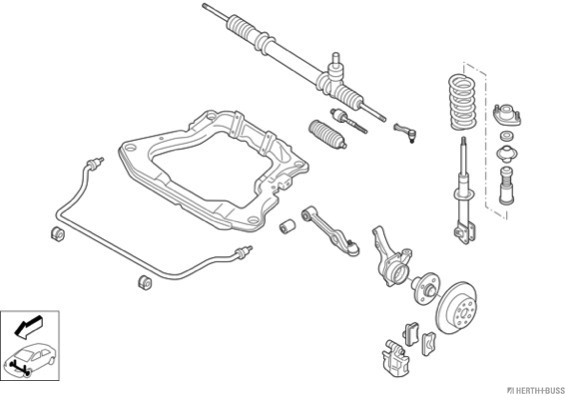 HERTH+BUSS