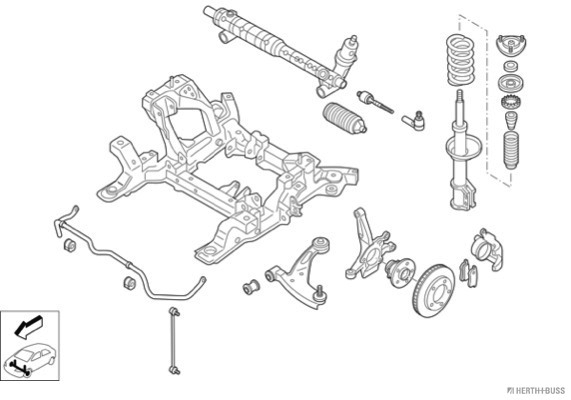 HERTH+BUSS