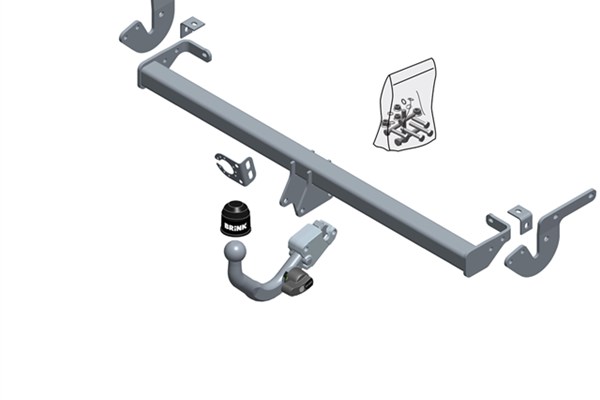 BRINK