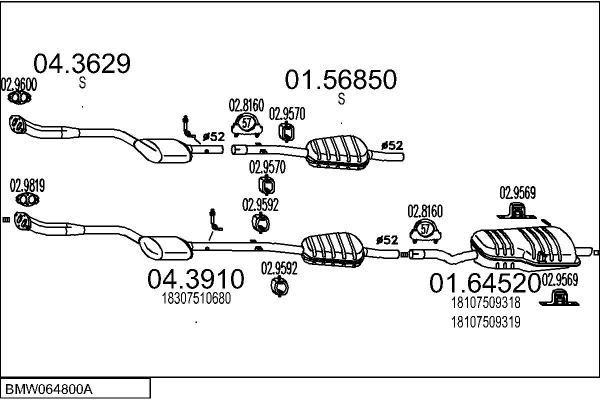 04.3629
S

02.9600

01.56850
S

02.8160
57
02.9570
ø52
ø52

02.9570
02.9819
02.9592

02.8160
57
02.9569
ø52

04.3910
18307510680
02.9592

01.64520
02.9569
18107509318
18107509319

BMW064800A