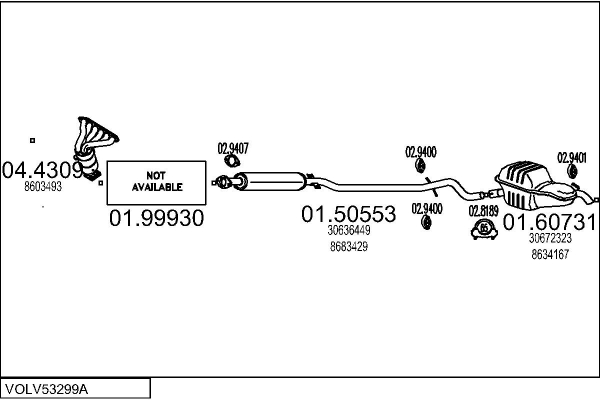 04.4309
8603493

NOT AVAILABLE

01.99930

02.9407

01.50553
30636449
8683429

02.9400

02.9400

02.8189

65

02.9401

01.60731
30672323
8634167

VOLV53299A