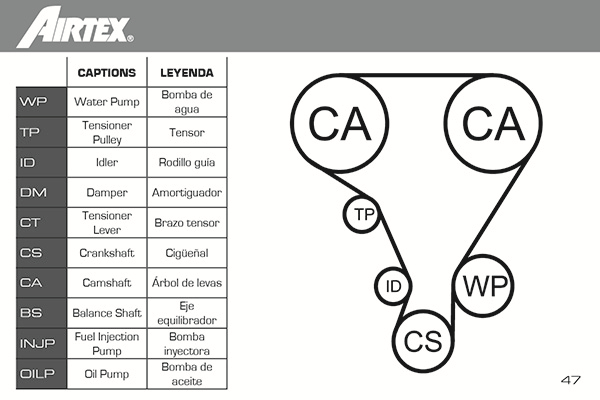 AIRTEX®

| | CAPTIONS | LEYENDA |
|---|---|---|
| WP | Water Pump | Bomba de agua |
| TP | Tensioner Pulley | Tensor |
| ID | Idler | Rodillo guía |
| DM | Damper | Amortiguador |
| CT | Tensioner Lever | Brazo tensor |
| CS | Crankshaft | Cigüeñal |
| CA | Camshaft | Árbol de levas |
| BS | Balance Shaft | Eje equilibrador |
| INJP | Fuel Injection Pump | Bomba inyectora |
| OILP | Oil Pump | Bomba de aceite |

CA
CA
TP
ID
WP
CS

47