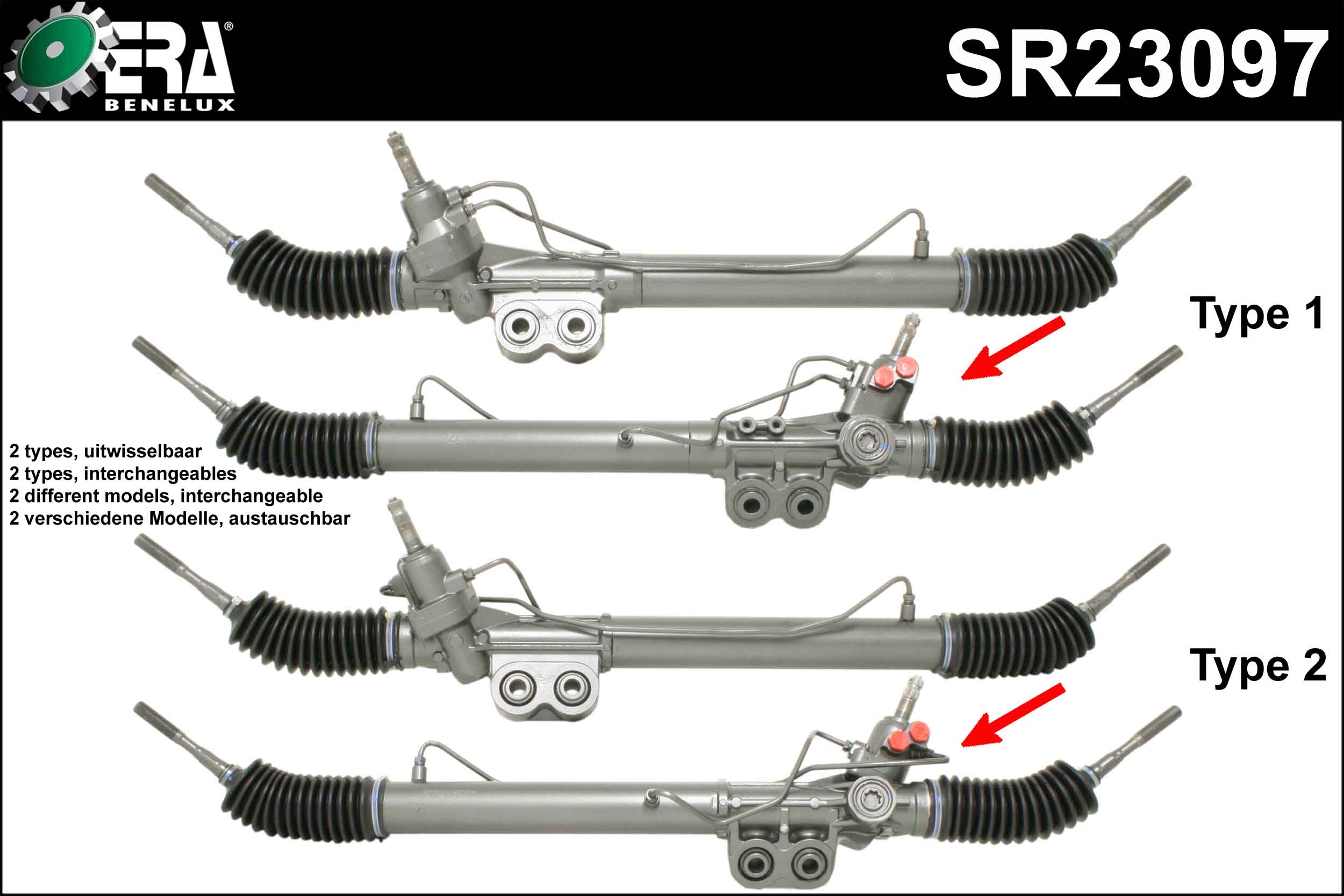 ERA® BENELUX

SR23097

Type 1

2 types, uitwisselbaar
2 types, interchangeables
2 different models, interchangeable
2 verschiedene Modelle, austauschbar

Type 2