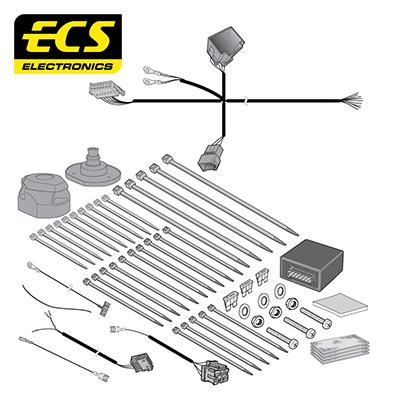 ECS
ELECTRONICS