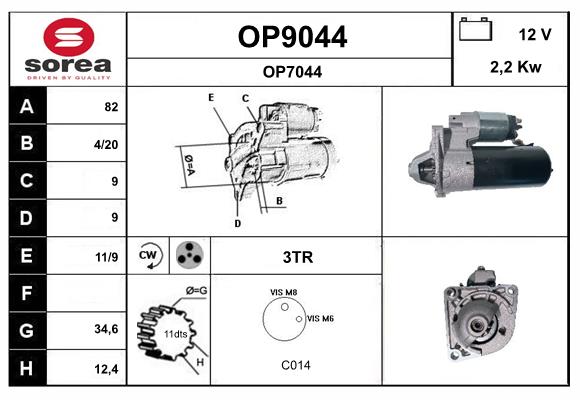 sorea
DRIVEN BY QUALITY

OP9044

OP7044

12 V

2,2 Kw

| A | 82 |
|---|---|
| B | 4/20 |
| C | 9 |
| D | 9 |
| E | 11/9 |
| F | |
| G | 34,6 |
| H | 12,4 |

E
C
Ø=A
B
D

CW

3TR

Ø=G
11dts
H

VIS M8
VIS M6
C014