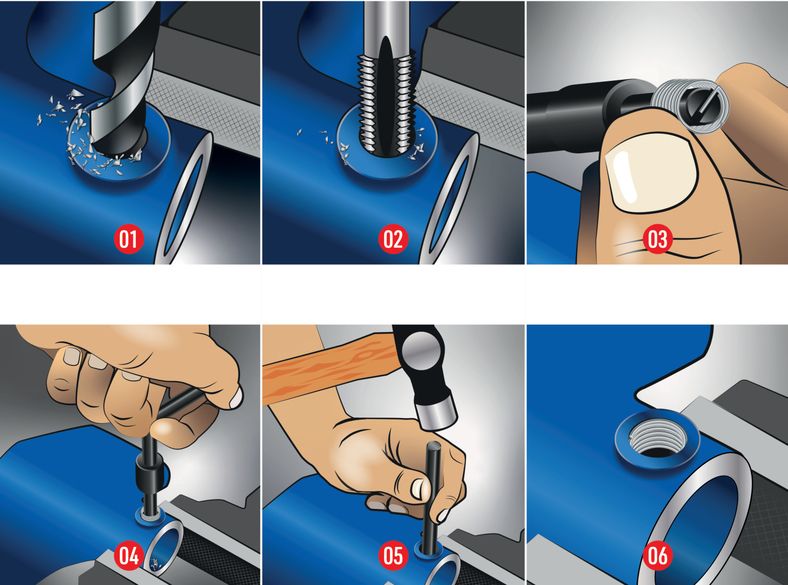 01

02

03

04

05

06