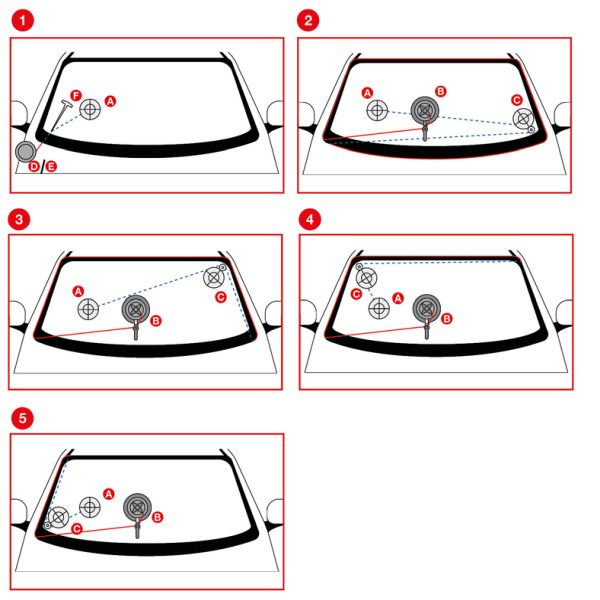 1
F A
D E

2
A B C

3
A B C

4
C A B

5
A B C