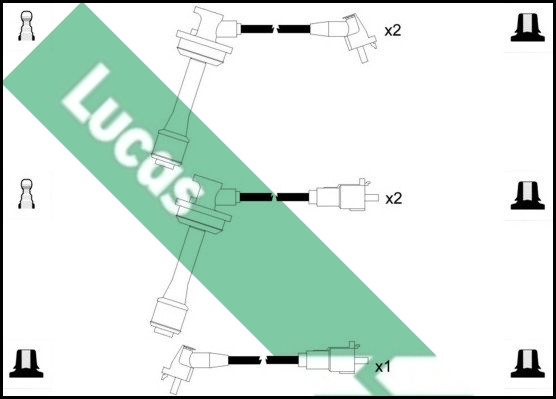 Lucas

x2

x2

x1