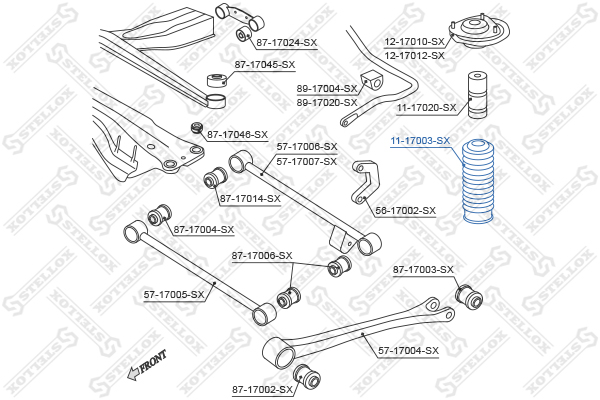 87-17024-SX
87-17045-SX
12-17010-SX
12-17012-SX
89-17004-SX
89-17020-SX
11-17020-SX
87-17046-SX
11-17003-SX
57-17006-SX
57-17007-SX
87-17014-SX
56-17002-SX
87-17004-SX
87-17006-SX
87-17003-SX
57-17005-SX
57-17004-SX
FRONT
87-17002-SX
STELLOX