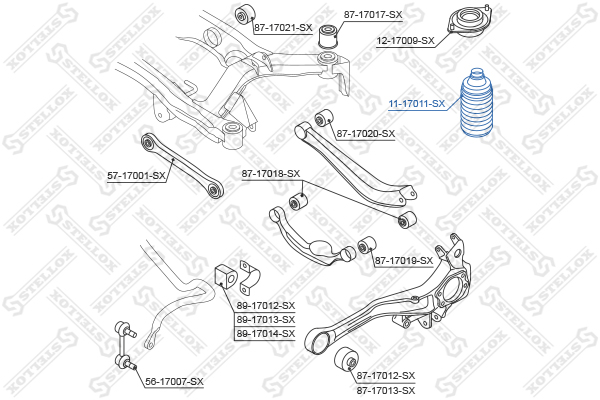 87-17021-SX
87-17017-SX
12-17009-SX
11-17011-SX
87-17020-SX
57-17001-SX
87-17018-SX
87-17019-SX
89-17012-SX
89-17013-SX
89-17014-SX
56-17007-SX
87-17012-SX
87-17013-SX
STELLOX