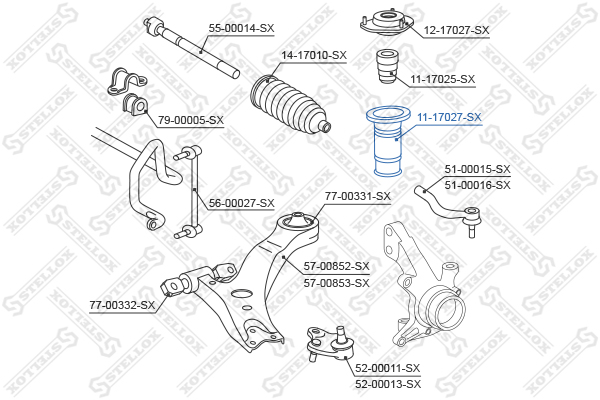 55-00014-SX
12-17027-SX
14-17010-SX
11-17025-SX
79-00005-SX
11-17027-SX
51-00015-SX
51-00016-SX
56-00027-SX
77-00331-SX
57-00852-SX
57-00853-SX
77-00332-SX
52-00011-SX
52-00013-SX
STELLOX