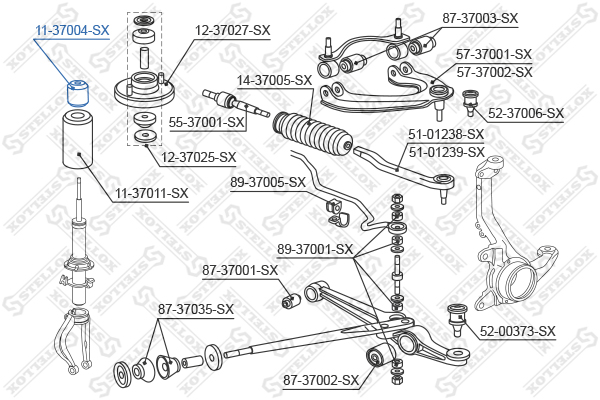 11-37004-SX
12-37027-SX
87-37003-SX
57-37001-SX
57-37002-SX
14-37005-SX
52-37006-SX
55-37001-SX
51-01238-SX
51-01239-SX
12-37025-SX
89-37005-SX
11-37011-SX
89-37001-SX
87-37001-SX
87-37035-SX
52-00373-SX
87-37002-SX
STELLOX