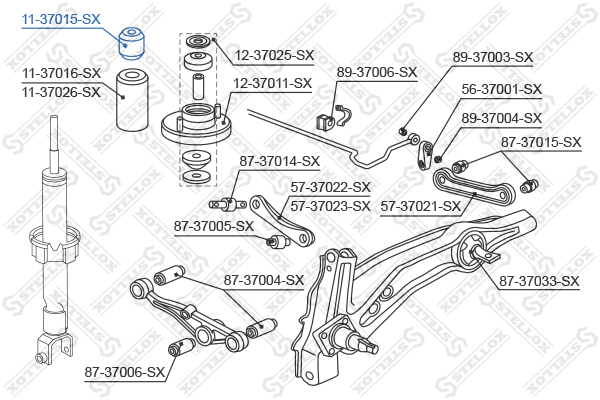 11-37015-SX
11-37016-SX
11-37026-SX
12-37025-SX
12-37011-SX
89-37006-SX
89-37003-SX
56-37001-SX
89-37004-SX
87-37015-SX
87-37014-SX
57-37022-SX
57-37023-SX
57-37021-SX
87-37005-SX
87-37004-SX
87-37033-SX
87-37006-SX
STELLOX