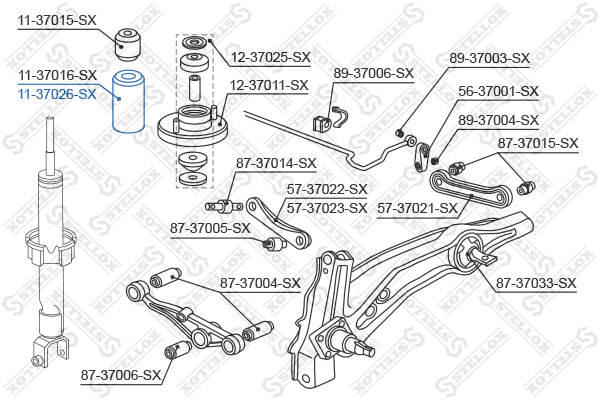 11-37015-SX
11-37016-SX
11-37026-SX
12-37025-SX
12-37011-SX
89-37006-SX
89-37003-SX
56-37001-SX
89-37004-SX
87-37015-SX
87-37014-SX
57-37022-SX
57-37023-SX
57-37021-SX
87-37005-SX
87-37004-SX
87-37033-SX
87-37006-SX
STELLOX