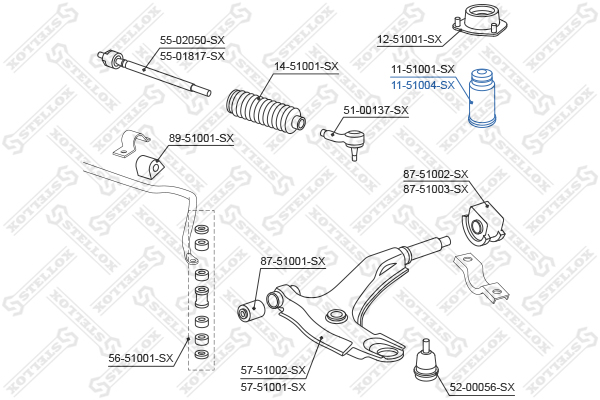 55-02050-SX
55-01817-SX
14-51001-SX
12-51001-SX
11-51001-SX
11-51004-SX
51-00137-SX
89-51001-SX
87-51002-SX
87-51003-SX
87-51001-SX
56-51001-SX
57-51002-SX
57-51001-SX
52-00056-SX
STELLOX