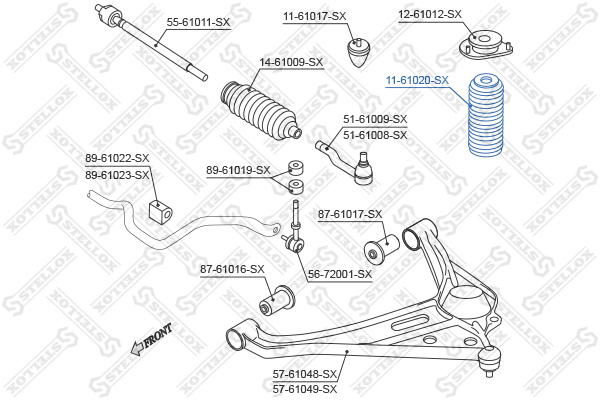 55-61011-SX
11-61017-SX
12-61012-SX
14-61009-SX
11-61020-SX
51-61009-SX
51-61008-SX
89-61022-SX
89-61023-SX
89-61019-SX
87-61017-SX
87-61016-SX
56-72001-SX
FRONT
57-61048-SX
57-61049-SX
STELLOX