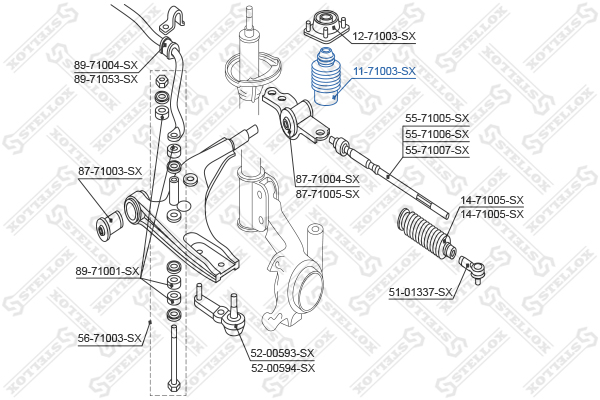 89-71004-SX
89-71053-SX
12-71003-SX
11-71003-SX
55-71005-SX
55-71006-SX
55-71007-SX
87-71003-SX
87-71004-SX
87-71005-SX
14-71005-SX
14-71005-SX
89-71001-SX
51-01337-SX
56-71003-SX
52-00593-SX
52-00594-SX
STELLOX