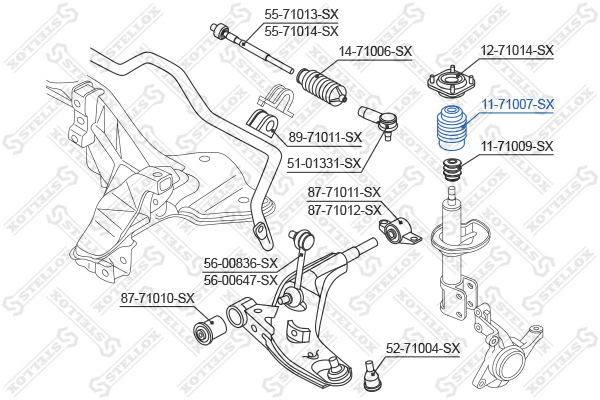 55-71013-SX
55-71014-SX
14-71006-SX
12-71014-SX
11-71007-SX
89-71011-SX
11-71009-SX
51-01331-SX
87-71011-SX
87-71012-SX
56-00836-SX
56-00647-SX
87-71010-SX
52-71004-SX
STELLOX