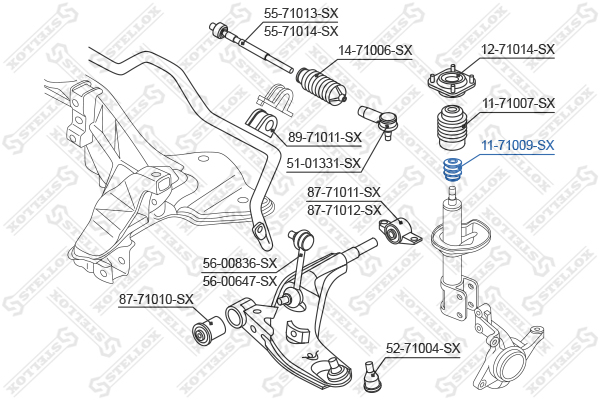 55-71013-SX
55-71014-SX
14-71006-SX
12-71014-SX
11-71007-SX
11-71009-SX
89-71011-SX
51-01331-SX
87-71011-SX
87-71012-SX
56-00836-SX
56-00647-SX
87-71010-SX
52-71004-SX
STELLOX