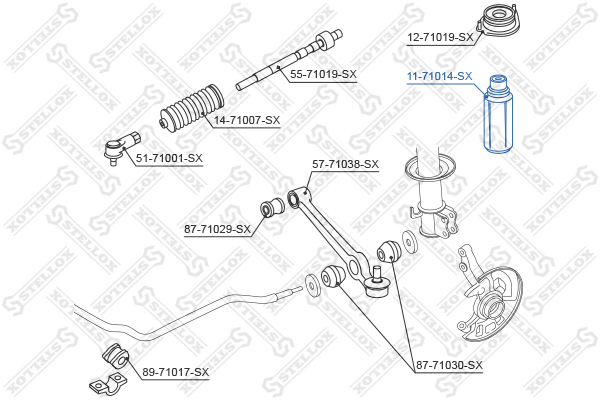 12-71019-SX
55-71019-SX
11-71014-SX
14-71007-SX
51-71001-SX
57-71038-SX
87-71029-SX
89-71017-SX
87-71030-SX
STELLOX