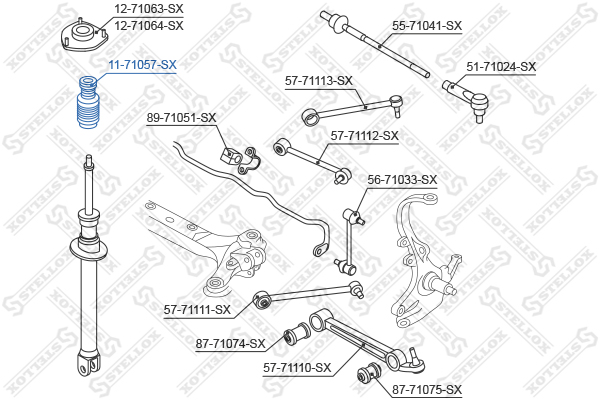 12-71063-SX
12-71064-SX
11-71057-SX
55-71041-SX
51-71024-SX
57-71113-SX
89-71051-SX
57-71112-SX
56-71033-SX
57-71111-SX
87-71074-SX
57-71110-SX
87-71075-SX
STELLOX