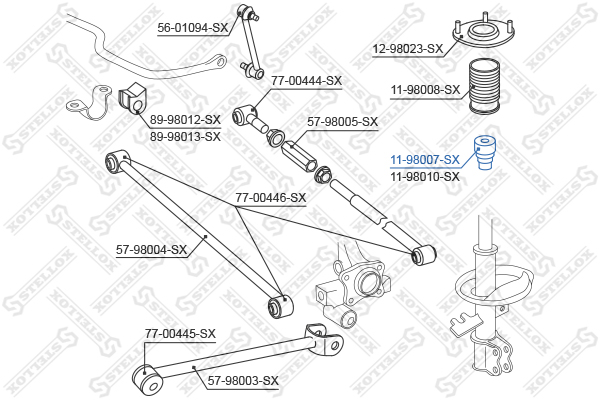 56-01094-SX

12-98023-SX

77-00444-SX

11-98008-SX

89-98012-SX
89-98013-SX

57-98005-SX

11-98007-SX
11-98010-SX

77-00446-SX

57-98004-SX

77-00445-SX

57-98003-SX

STELLOX