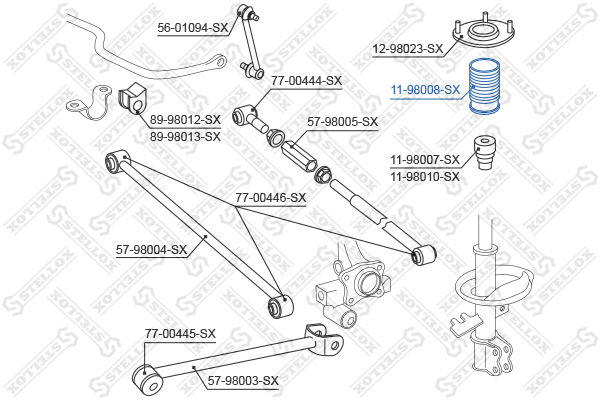 56-01094-SX

12-98023-SX

77-00444-SX

11-98008-SX

89-98012-SX
89-98013-SX

57-98005-SX

11-98007-SX
11-98010-SX

77-00446-SX

57-98004-SX

77-00445-SX

57-98003-SX

STELLOX