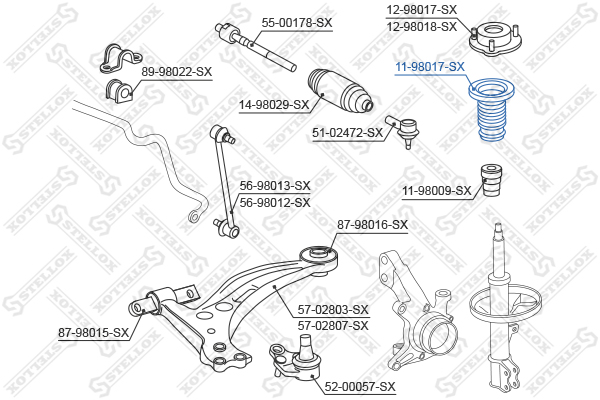 55-00178-SX
12-98017-SX
12-98018-SX
89-98022-SX
11-98017-SX
14-98029-SX
51-02472-SX
56-98013-SX
56-98012-SX
11-98009-SX
87-98016-SX
57-02803-SX
57-02807-SX
87-98015-SX
52-00057-SX
STELLOX