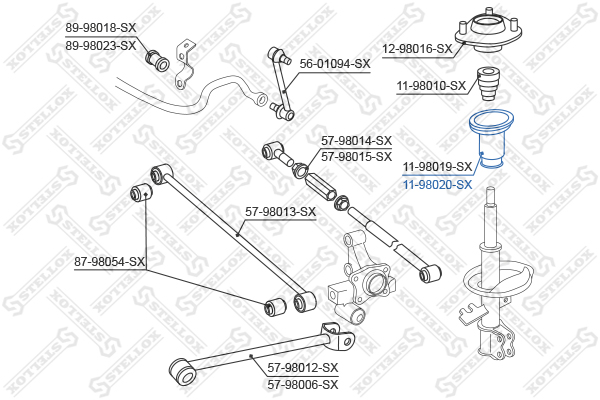 89-98018-SX
89-98023-SX
56-01094-SX
12-98016-SX
11-98010-SX
57-98014-SX
57-98015-SX
11-98019-SX
11-98020-SX
57-98013-SX
87-98054-SX
57-98012-SX
57-98006-SX
STELLOX