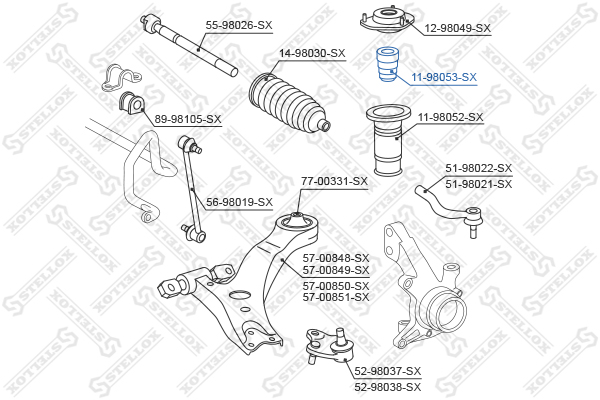 55-98026-SX
12-98049-SX
14-98030-SX
11-98053-SX
89-98105-SX
11-98052-SX
51-98022-SX
51-98021-SX
77-00331-SX
56-98019-SX
57-00848-SX
57-00849-SX
57-00850-SX
57-00851-SX
52-98037-SX
52-98038-SX
STELLOX