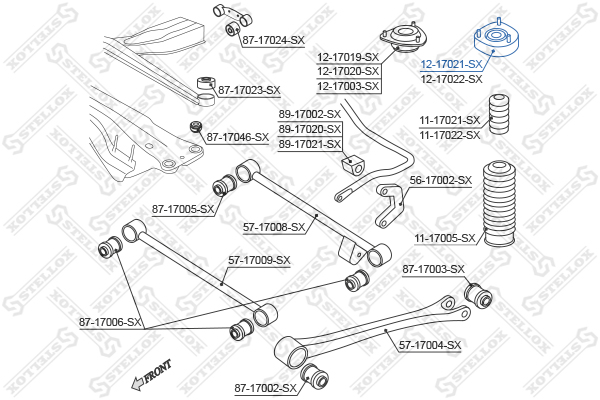 87-17024-SX
12-17019-SX
12-17020-SX
12-17003-SX
12-17021-SX
12-17022-SX
87-17023-SX
89-17002-SX
89-17020-SX
89-17021-SX
11-17021-SX
11-17022-SX
87-17046-SX
56-17002-SX
87-17005-SX
57-17008-SX
11-17005-SX
57-17009-SX
87-17003-SX
87-17006-SX
57-17004-SX
FRONT
87-17002-SX
STELLOX