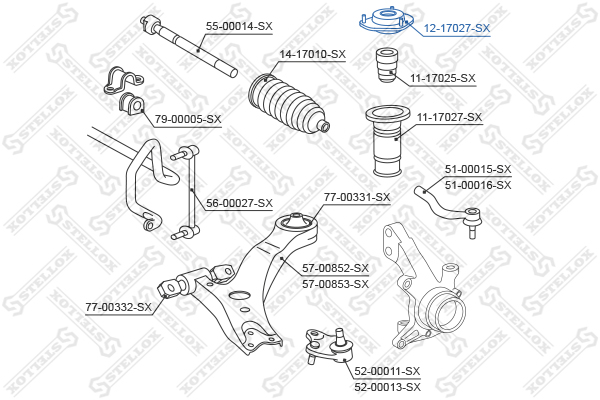 55-00014-SX

12-17027-SX

14-17010-SX

11-17025-SX

79-00005-SX

11-17027-SX

51-00015-SX
51-00016-SX

56-00027-SX

77-00331-SX

57-00852-SX
57-00853-SX

77-00332-SX

52-00011-SX
52-00013-SX

STELLOX