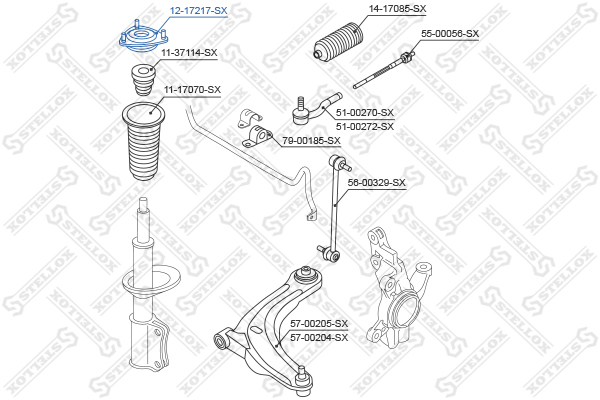 12-17217-SX
14-17085-SX
55-00056-SX
11-37114-SX
11-17070-SX
51-00270-SX
51-00272-SX
79-00185-SX
56-00329-SX
57-00205-SX
57-00204-SX
STELLOX