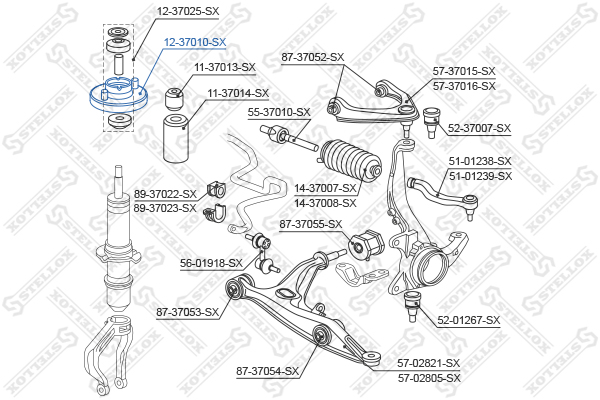 12-37025-SX
12-37010-SX
11-37013-SX
11-37014-SX
87-37052-SX
57-37015-SX
57-37016-SX
55-37010-SX
52-37007-SX
51-01238-SX
51-01239-SX
89-37022-SX
89-37023-SX
14-37007-SX
14-37008-SX
87-37055-SX
56-01918-SX
87-37053-SX
52-01267-SX
87-37054-SX
57-02821-SX
57-02805-SX
STELLOX