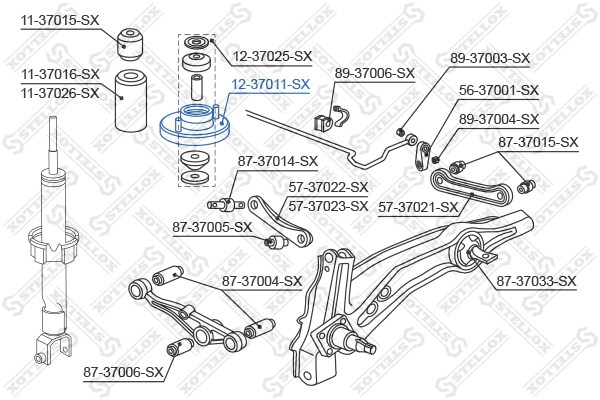 11-37015-SX
11-37016-SX
11-37026-SX
12-37025-SX
12-37011-SX
89-37006-SX
89-37003-SX
56-37001-SX
89-37004-SX
87-37015-SX
87-37014-SX
57-37022-SX
57-37023-SX
57-37021-SX
87-37005-SX
87-37004-SX
87-37033-SX
87-37006-SX
STELLOX