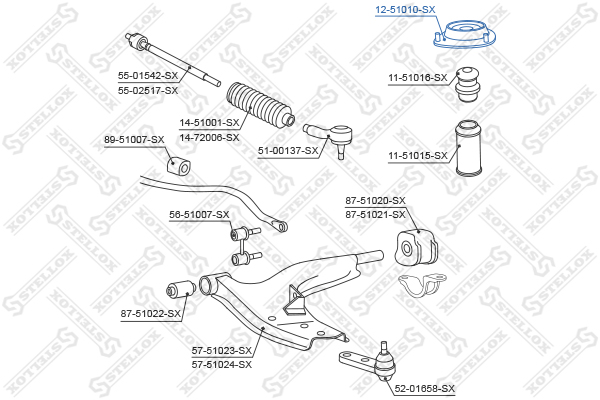 12-51010-SX

55-01542-SX
55-02517-SX

11-51016-SX

14-51001-SX
14-72006-SX

89-51007-SX

51-00137-SX

11-51015-SX

87-51020-SX
87-51021-SX

56-51007-SX

87-51022-SX

57-51023-SX
57-51024-SX

52-01658-SX

STELLOX