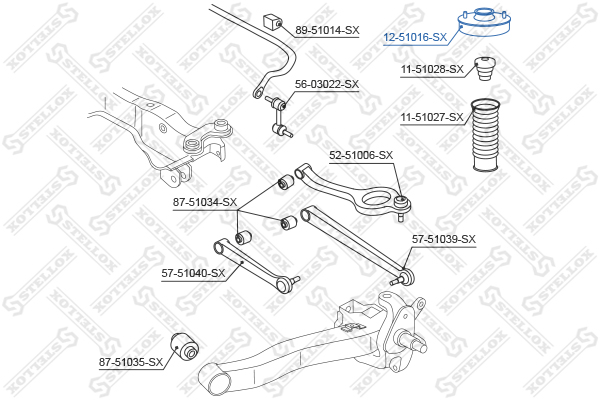 89-51014-SX
12-51016-SX
11-51028-SX
56-03022-SX
11-51027-SX
52-51006-SX
87-51034-SX
57-51039-SX
57-51040-SX
87-51035-SX
STELLOX