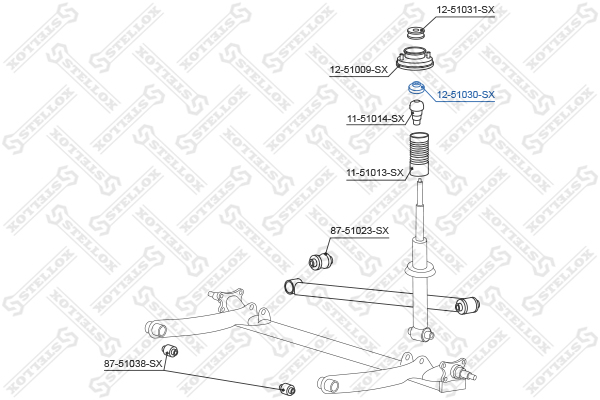 12-51031-SX
12-51009-SX
12-51030-SX
11-51014-SX
11-51013-SX
87-51023-SX
87-51038-SX
STELLOX