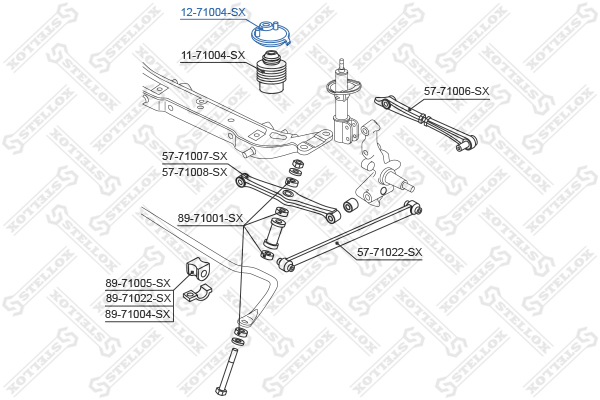 12-71004-SX
11-71004-SX
57-71006-SX
57-71007-SX
57-71008-SX
89-71001-SX
57-71022-SX
89-71005-SX
89-71022-SX
89-71004-SX
STELLOX