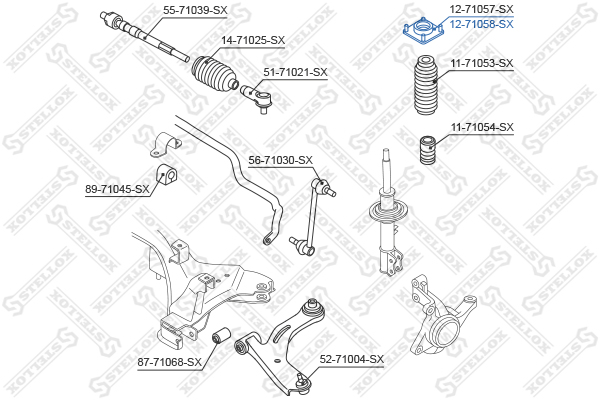 55-71039-SX
14-71025-SX
51-71021-SX
12-71057-SX
12-71058-SX
11-71053-SX
11-71054-SX
56-71030-SX
89-71045-SX
87-71068-SX
52-71004-SX
STELLOX