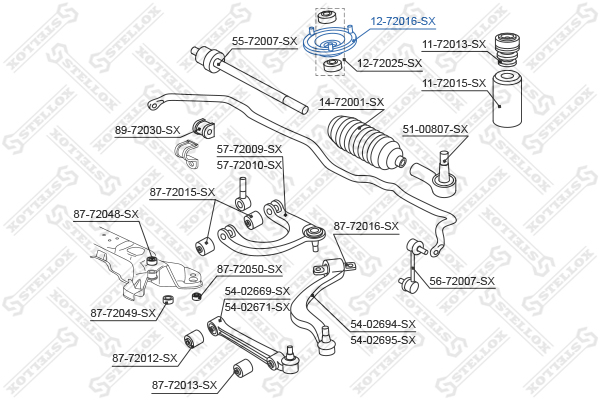 12-72016-SX
55-72007-SX
11-72013-SX
12-72025-SX
11-72015-SX
14-72001-SX
89-72030-SX
51-00807-SX
57-72009-SX
57-72010-SX
87-72015-SX
87-72048-SX
87-72016-SX
87-72050-SX
56-72007-SX
54-02669-SX
54-02671-SX
87-72049-SX
54-02694-SX
54-02695-SX
87-72012-SX
87-72013-SX
STELLOX