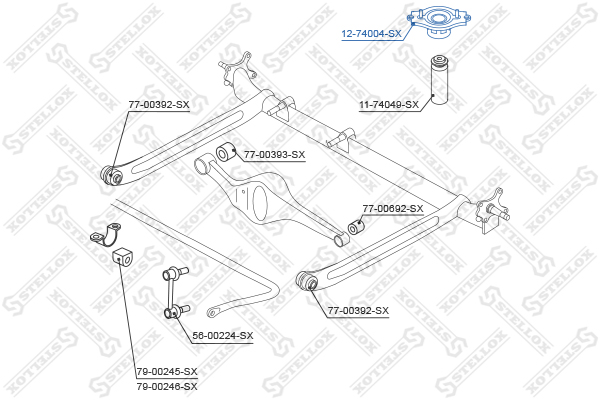 12-74004-SX

11-74049-SX

77-00392-SX

77-00393-SX

77-00692-SX

77-00392-SX

56-00224-SX

79-00245-SX
79-00246-SX

STELLOX