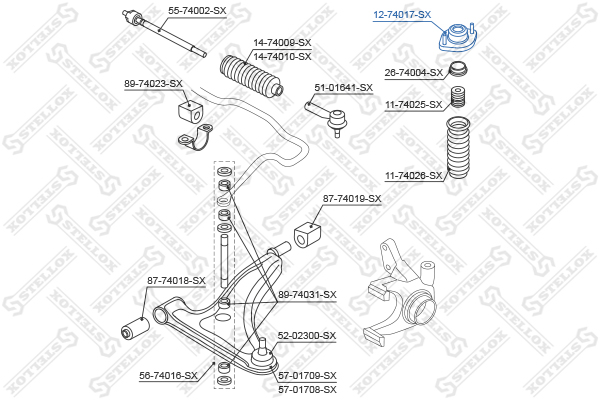 55-74002-SX
12-74017-SX
14-74009-SX
14-74010-SX
26-74004-SX
89-74023-SX
51-01641-SX
11-74025-SX
11-74026-SX
87-74019-SX
87-74018-SX
89-74031-SX
52-02300-SX
56-74016-SX
57-01709-SX
57-01708-SX
STELLOX