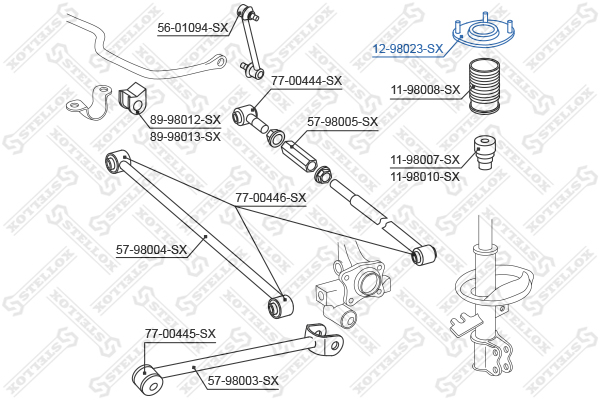 56-01094-SX
12-98023-SX
77-00444-SX
11-98008-SX
89-98012-SX
89-98013-SX
57-98005-SX
11-98007-SX
11-98010-SX
77-00446-SX
57-98004-SX
77-00445-SX
57-98003-SX
STELLOX