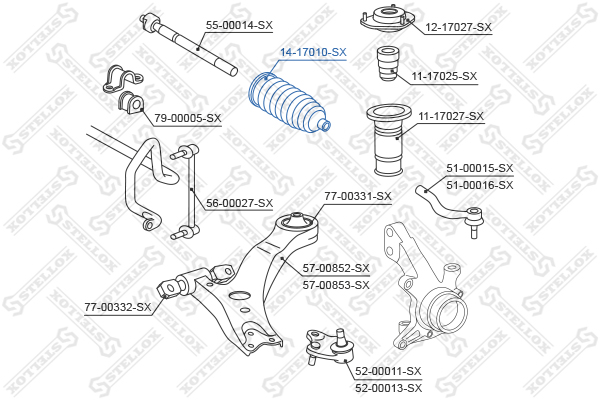 55-00014-SX

12-17027-SX

14-17010-SX

11-17025-SX

79-00005-SX

11-17027-SX

51-00015-SX
51-00016-SX

56-00027-SX

77-00331-SX

57-00852-SX
57-00853-SX

77-00332-SX

52-00011-SX
52-00013-SX

STELLOX