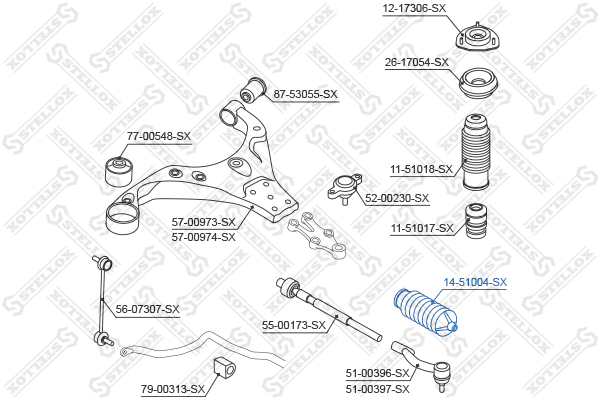 12-17306-SX
26-17054-SX
87-53055-SX
77-00548-SX
11-51018-SX
52-00230-SX
57-00973-SX
57-00974-SX
11-51017-SX
14-51004-SX
56-07307-SX
55-00173-SX
51-00396-SX
51-00397-SX
79-00313-SX
STELLOX