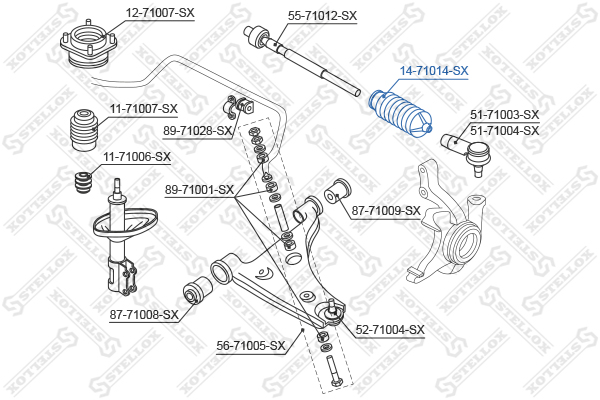 12-71007-SX
55-71012-SX
14-71014-SX
11-71007-SX
89-71028-SX
51-71003-SX
51-71004-SX
11-71006-SX
89-71001-SX
87-71009-SX
87-71008-SX
52-71004-SX
56-71005-SX
STELLOX